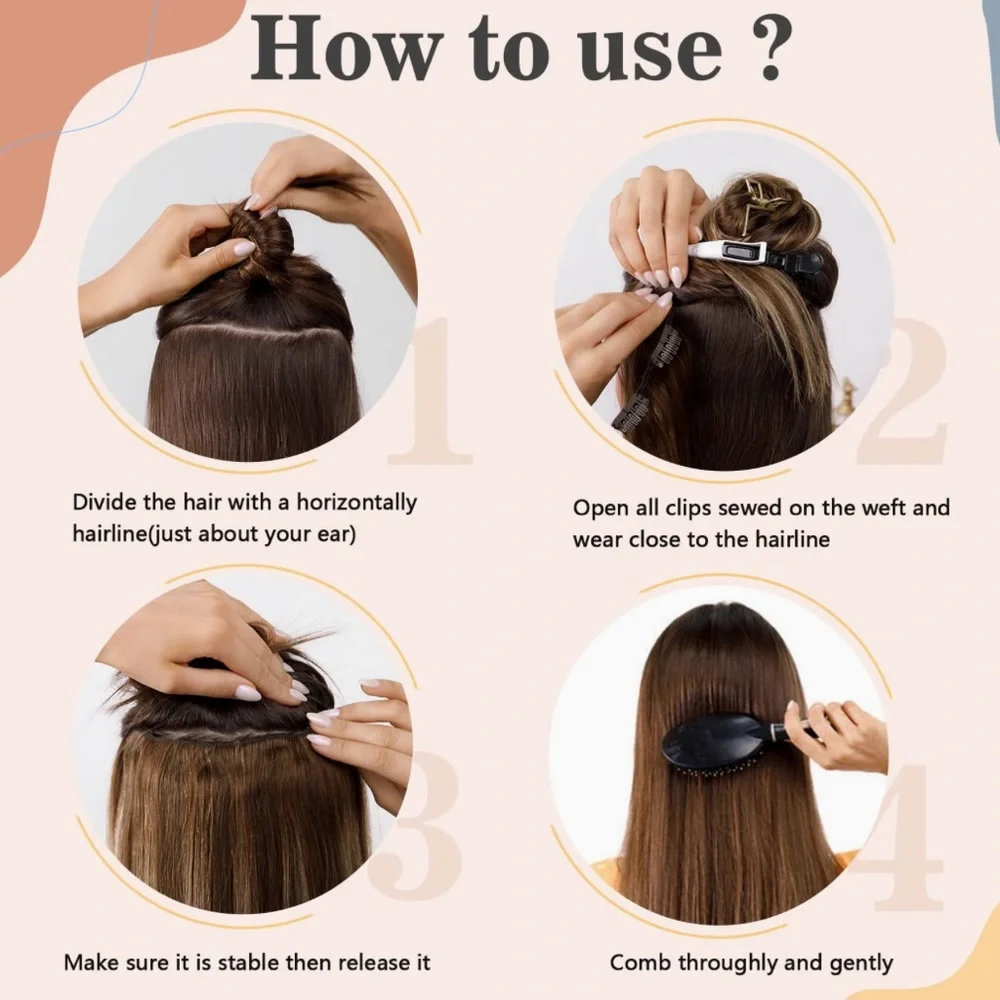 How to use ?

1

Divide the hair with a horizontally hairline(just about your ear)

2

Open all clips sewed on the weft and wear close to the hairline

3

Make sure it is stable then release it

4

Comb throughly and gently